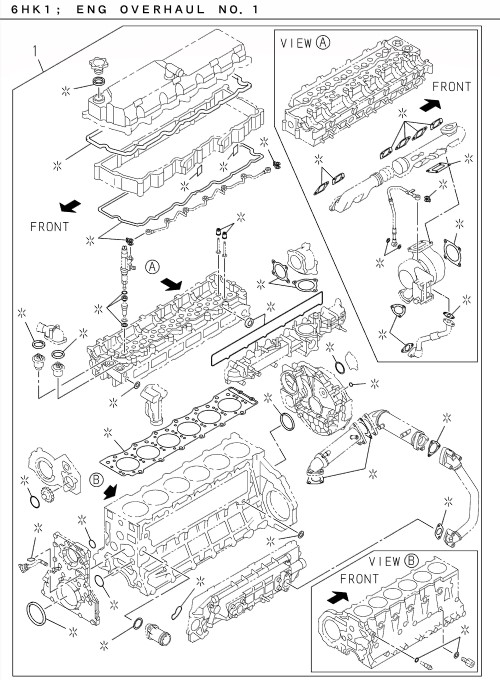 6HK1; ENG OVERHAUL NO. 1

1

VIEW Ⓐ

FRONT

FRONT

Ⓐ

Ⓑ

VIEW Ⓑ

FRONT